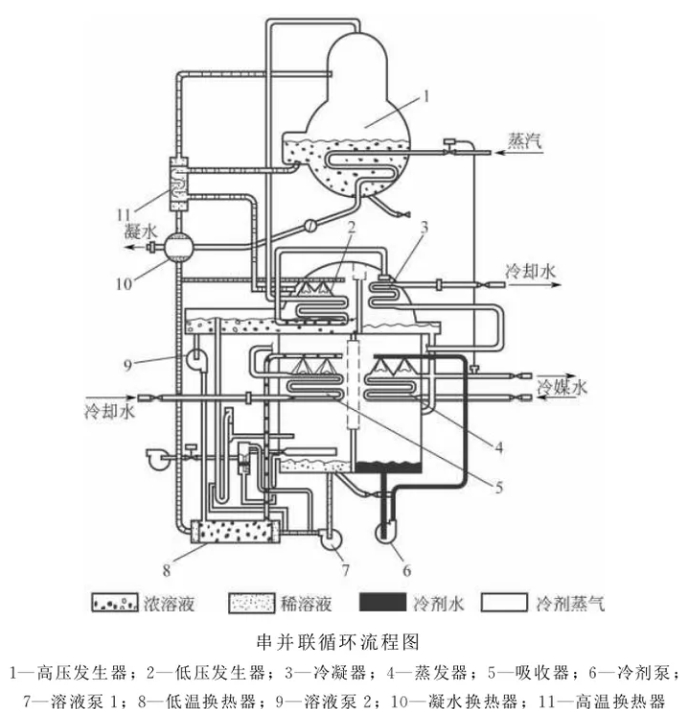 1
蒸汽
11
凝水
2
3
10
冷却水
9
冷媒水
冷却水
4
5
8
7
6
浓溶液 稀溶液 冷剂水 冷剂蒸气

串并联循环流程图

1—高压发生器；2—低压发生器；3—冷凝器；4—蒸发器；5—吸收器；6—冷剂泵；7—溶液泵 1；8—低温换热器；9—溶液泵 2；10—凝水换热器；11—高温换热器